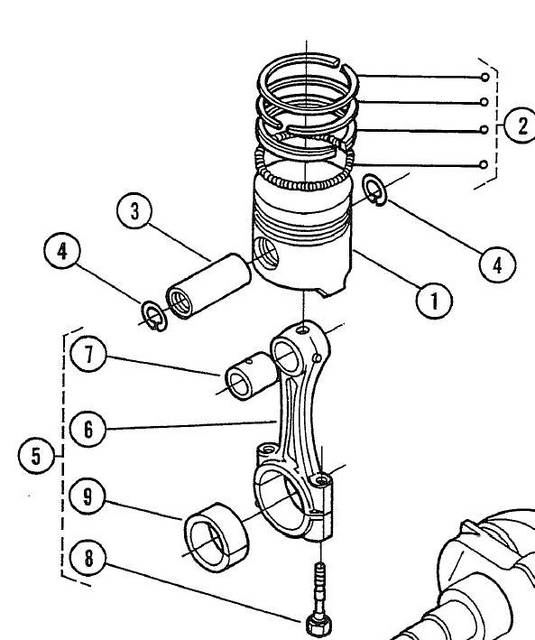 2
3
4
4
1
7
6
5
9
8