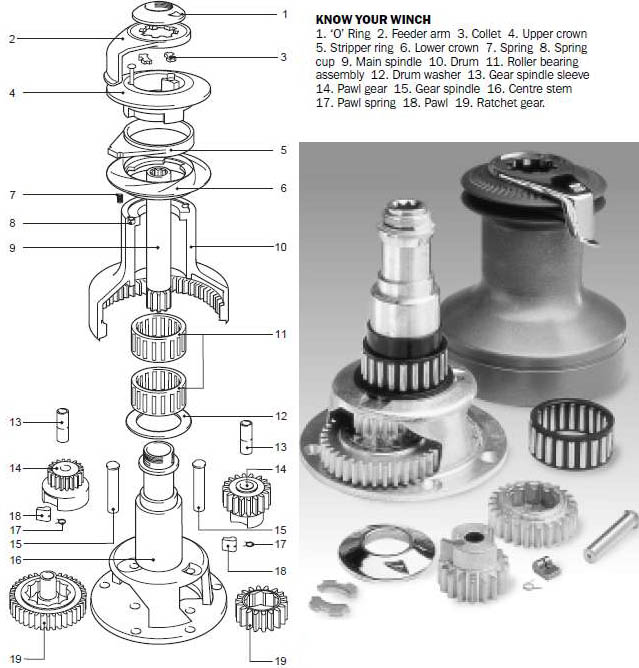 KNOW YOUR WINCH
1. 'O' Ring 2. Feeder arm 3. Collet 4. Upper crown 5. Stripper ring 6. Lower crown 7. Spring 8. Spring cup 9. Main spindle 10. Drum 11. Roller bearing assembly 12. Drum washer 13. Gear spindle sleeve 14. Pawl gear 15. Gear spindle 16. Centre stem 17. Pawl spring 18. Pawl 19. Ratchet gear.

1
2
3
4
5
6
7
8
9
10
11
12
13
13
14
14
18
17
15
15
17
16
18
19
19