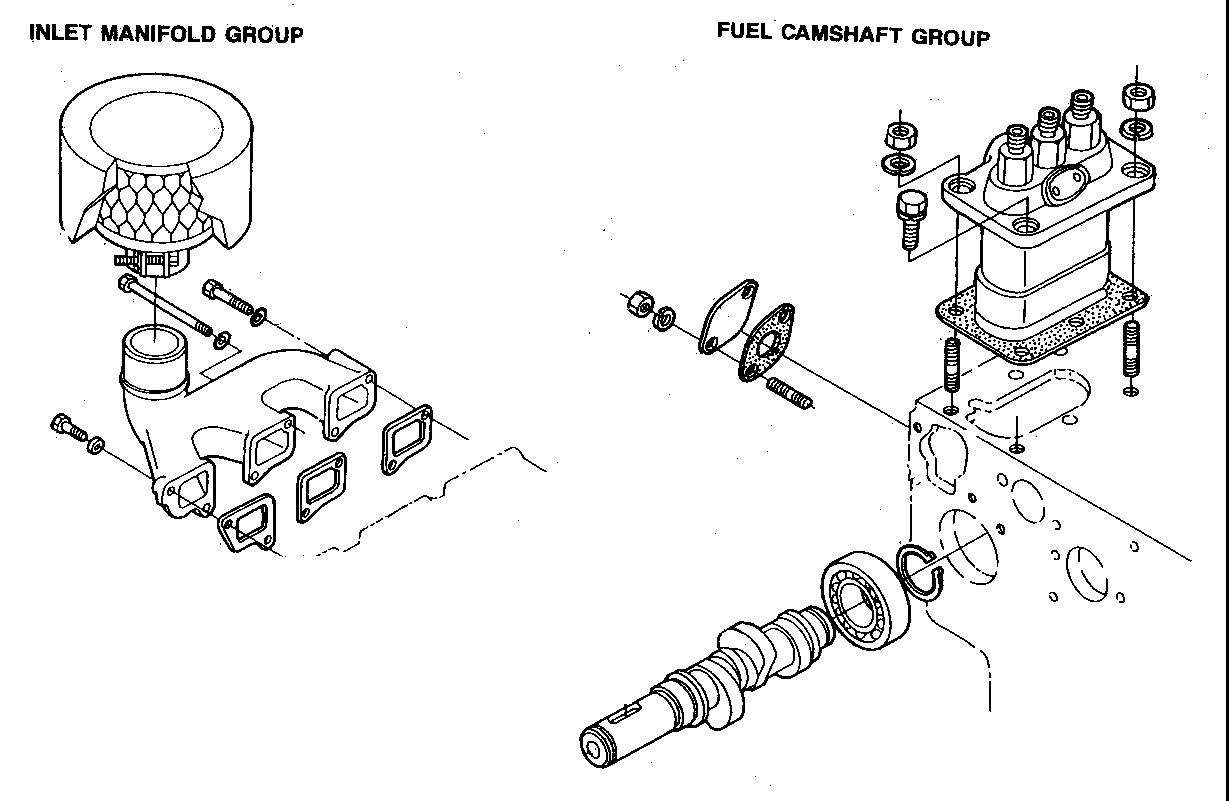 INLET MANIFOLD GROUP

FUEL CAMSHAFT GROUP